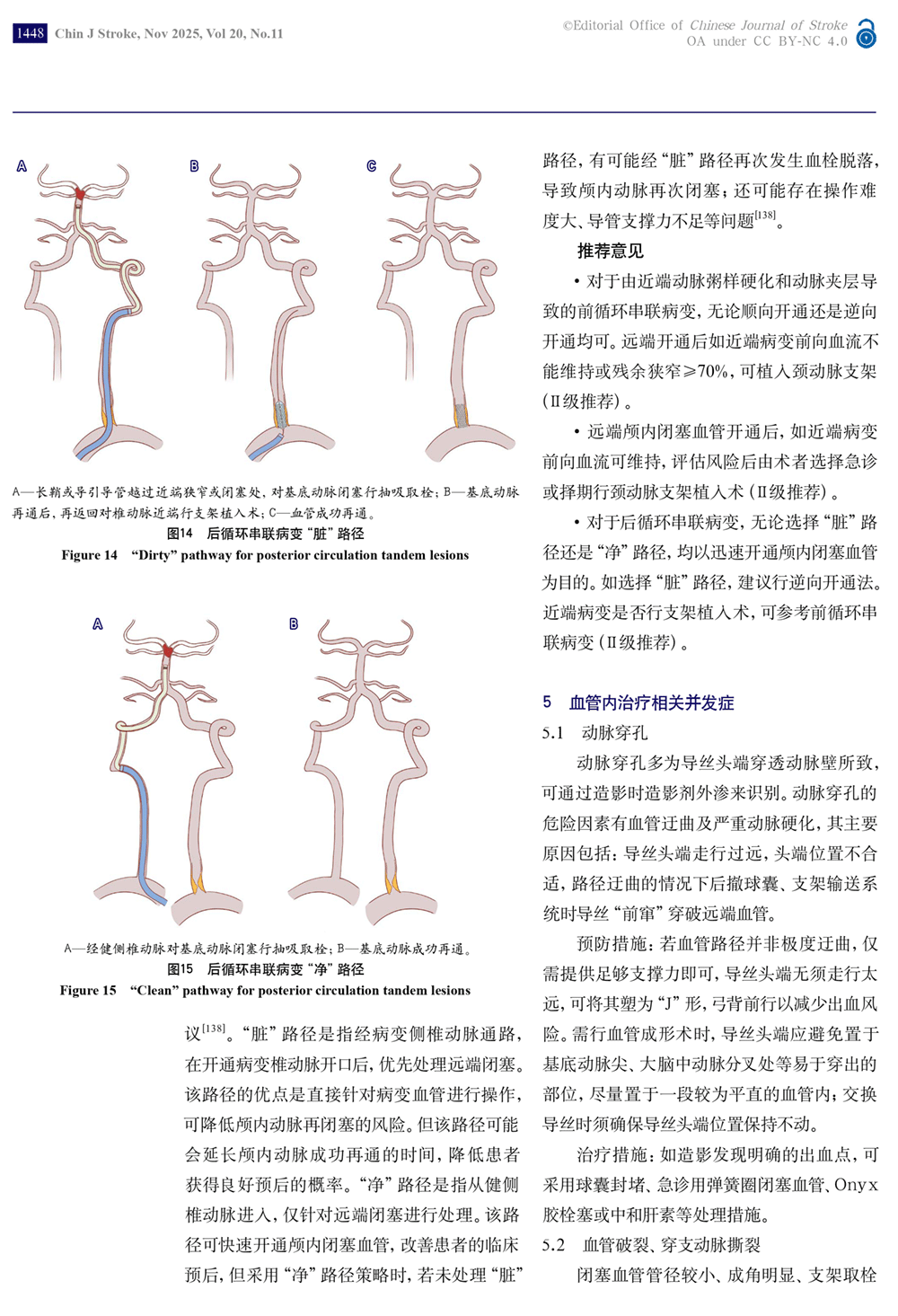 1448 Chin J Stroke, Nov 2025, Vol 20, No.11

©Editorial Office of Chinese Journal of Stroke
OA under CC BY-NC 4.0

A B C

A—长鞘或导引导管越过近端狭窄或闭塞处，对基底动脉闭塞行抽吸取栓；B—基底动脉再通后，再返回对椎动脉近端行支架植入术；C—血管成功再通。

图14 后循环串联病变“脏”路径

Figure 14 “Dirty” pathway for posterior circulation tandem lesions

A B

A—经健侧椎动脉对基底动脉闭塞行抽吸取栓；B—基底动脉成功再通。

图15 后循环串联病变“净”路径

Figure 15 “Clean” pathway for posterior circulation tandem lesions

议$^{[138]}$。“脏”路径是指经病变侧椎动脉通路，在开通病变椎动脉开口后，优先处理远端闭塞。该路径的优点是直接针对病变血管进行操作，可降低颅内动脉再闭塞的风险。但该路径可能会延长颅内动脉成功再通的时间，降低患者获得良好预后的概率。“净”路径是指从健侧椎动脉进入，仅针对远端闭塞进行处理。该路径可快速开通颅内闭塞血管，改善患者的临床预后，但采用“净”路径策略时，若未处理“脏”路径，有可能经“脏”路径再次发生血栓脱落，导致颅内动脉再次闭塞；还可能存在操作难度大、导管支撑力不足等问题$^{[138]}$。

推荐意见

• 对于由近端动脉粥样硬化和动脉夹层导致的前循环串联病变，无论顺向开通还是逆向开通均可。远端开通后如近端病变前向血流不能维持或残余狭窄≥70%，可植入颈动脉支架（Ⅱ级推荐）。

• 远端颅内闭塞血管开通后，如近端病变前向血流可维持，评估风险后由术者选择急诊或择期行颈动脉支架植入术（Ⅱ级推荐）。

• 对于后循环串联病变，无论选择“脏”路径还是“净”路径，均以迅速开通颅内闭塞血管为目的。如选择“脏”路径，建议行逆向开通法。近端病变是否行支架植入术，可参考前循环串联病变（Ⅱ级推荐）。

5 血管内治疗相关并发症

5.1 动脉穿孔

动脉穿孔多为导丝头端穿透动脉壁所致，可通过造影时造影剂外渗来识别。动脉穿孔的危险因素有血管迂曲及严重动脉硬化，其主要原因包括：导丝头端走行过远，头端位置不合适，路径迂曲的情况下后撤球囊、支架输送系统时导丝“前窜”穿破远端血管。

预防措施：若血管路径并非极度迂曲，仅需提供足够支撑力即可，导丝头端无须走行太远，可将其塑为“J”形，弓背前行以减少出血风险。需行血管成形术时，导丝头端应避免置于基底动脉尖、大脑中动脉分叉处等易于穿出的部位，尽量置于一段较为平直的血管内；交换导丝时须确保导丝头端位置保持不动。

治疗措施：如造影发现明确的出血点，可采用球囊封堵、急诊用弹簧圈闭塞血管、Onyx胶栓塞或中和肝素等处理措施。

5.2 血管破裂、穿支动脉撕裂

闭塞血管管径较小、成角明显、支架取栓